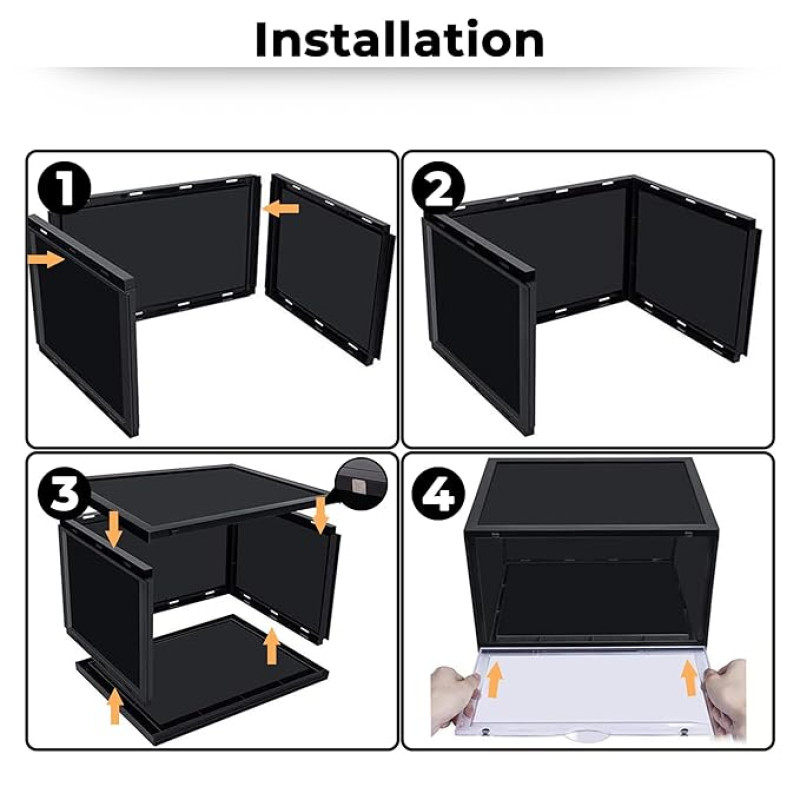 Installation

1

2

3

4