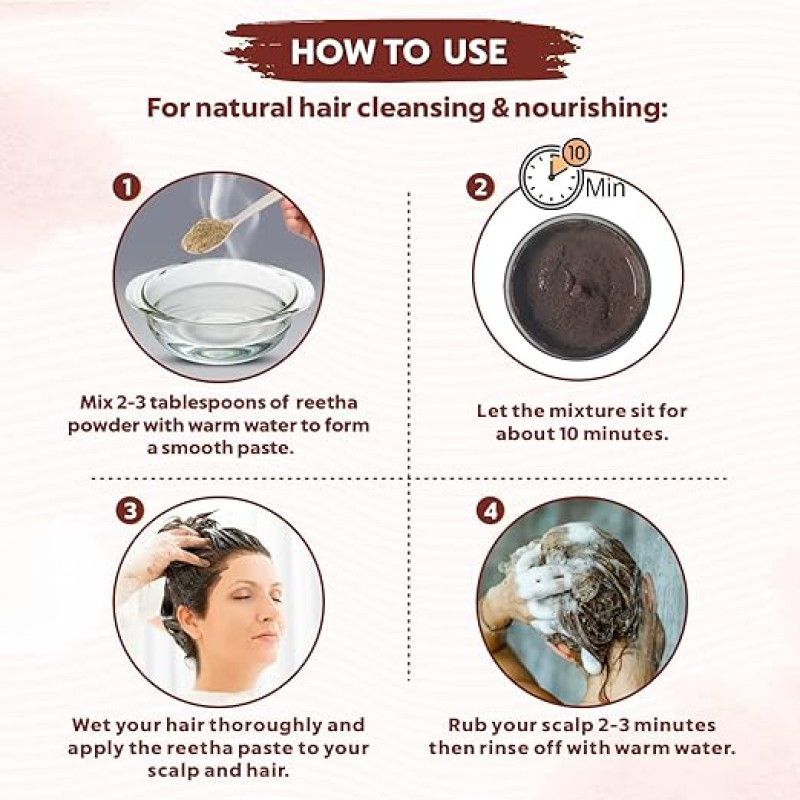 HOW TO USE

For natural hair cleansing & nourishing:

1

Mix 2-3 tablespoons of reetha powder with warm water to form a smooth paste.

2

10

Min

Let the mixture sit for about 10 minutes.

3

Wet your hair thoroughly and apply the reetha paste to your scalp and hair.

4

Rub your scalp 2-3 minutes then rinse off with warm water.