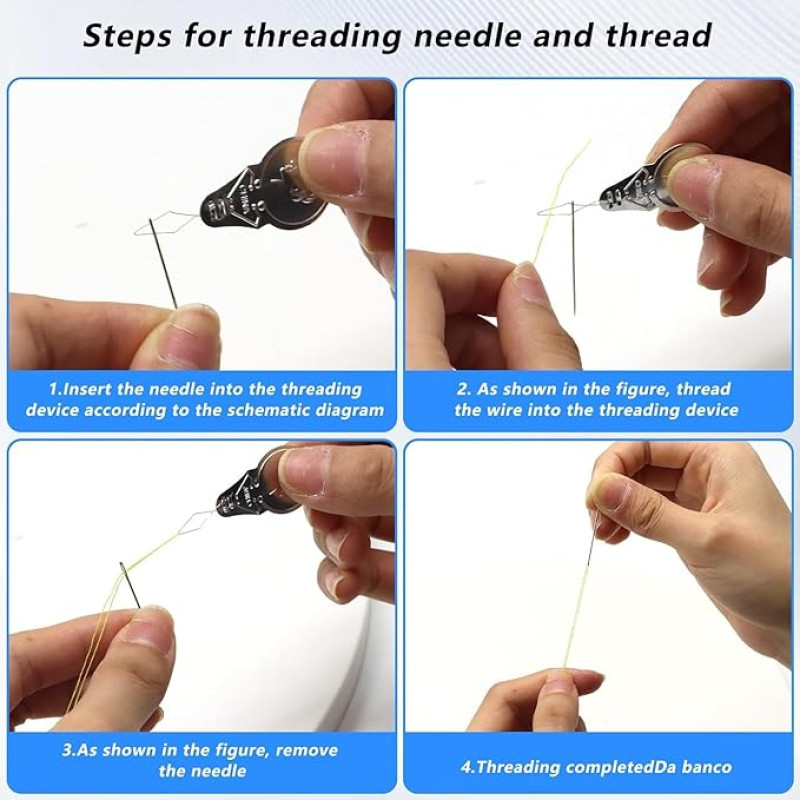 Steps for threading needle and thread

1.Insert the needle into the threading device according to the schematic diagram

2. As shown in the figure, thread the wire into the threading device

3.As shown in the figure, remove the needle

4.Threading completedDa banco