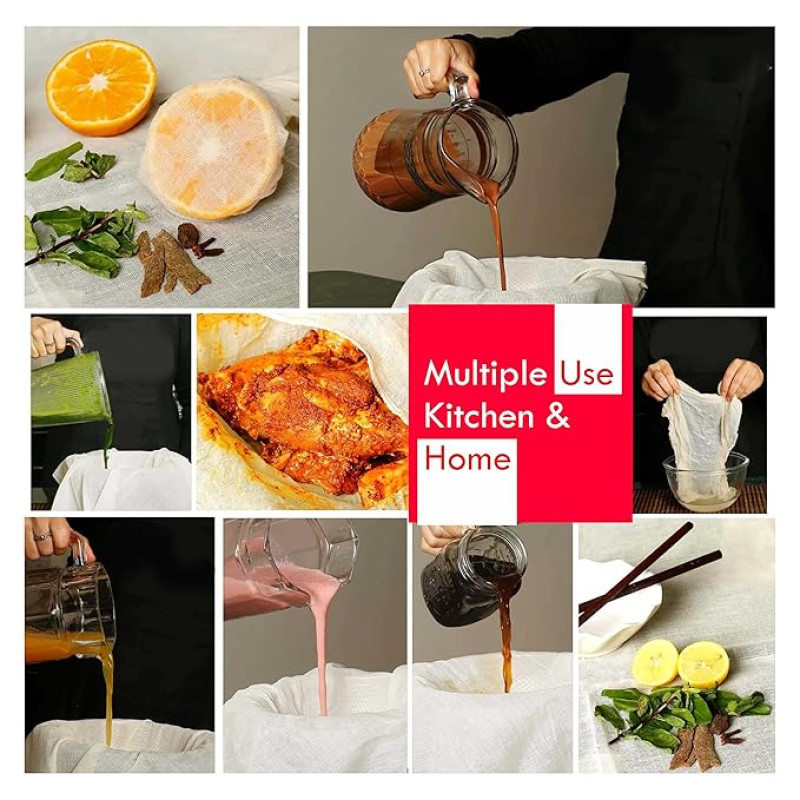 Multiple Use
Kitchen &
Home