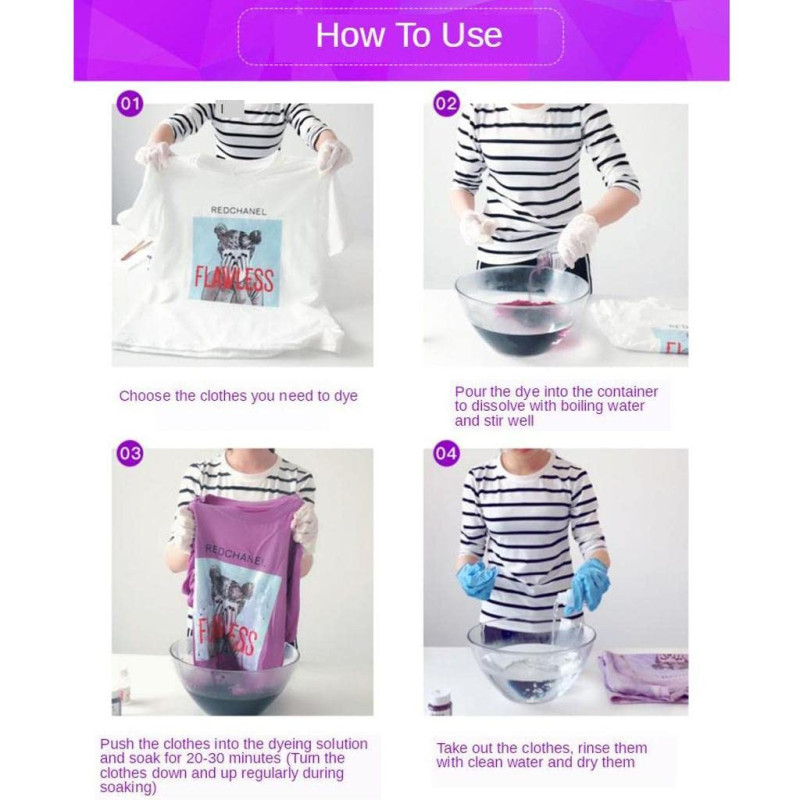 How To Use

01

REDCHANEL

FLAWLESS

Choose the clothes you need to dye

02

Pour the dye into the container to dissolve with boiling water and stir well

03

REDCHANEL

FLAWLESS

Push the clothes into the dyeing solution and soak for 20-30 minutes (Turn the clothes down and up regularly during soaking)

04

Take out the clothes, rinse them with clean water and dry them