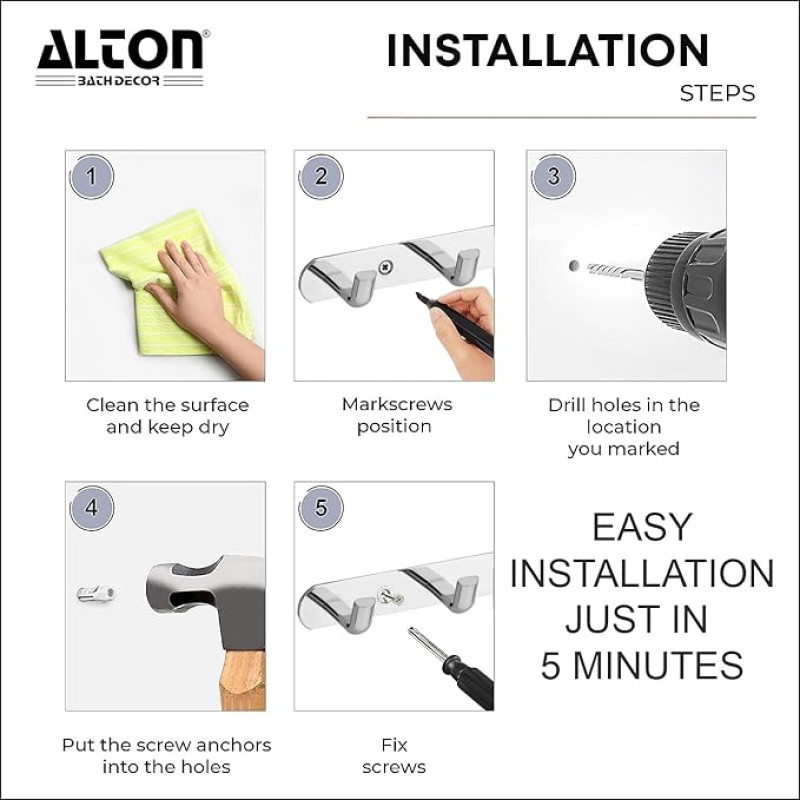 ALTON®
BATH DECOR

INSTALLATION
STEPS

1

Clean the surface and keep dry

2

Markscrews position

3

Drill holes in the location you marked

4

Put the screw anchors into the holes

5

Fix screws

EASY INSTALLATION JUST IN 5 MINUTES