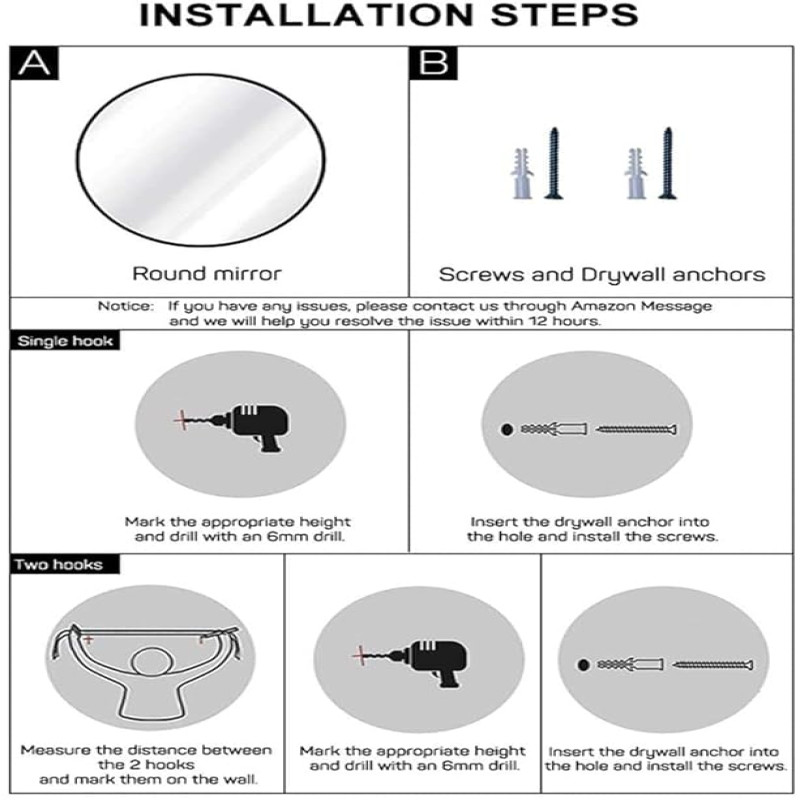 INSTALLATION STEPS

A

Round mirror

B

Screws and Drywall anchors

Notice: If you have any issues, please contact us through Amazon Message and we will help you resolve the issue within 12 hours.

Single hook

Mark the appropriate height and drill with an 6mm drill.

Insert the drywall anchor into the hole and install the screws.

Two hooks

Measure the distance between the 2 hooks and mark them on the wall.

Mark the appropriate height and drill with an 6mm drill.

Insert the drywall anchor into the hole and install the screws.