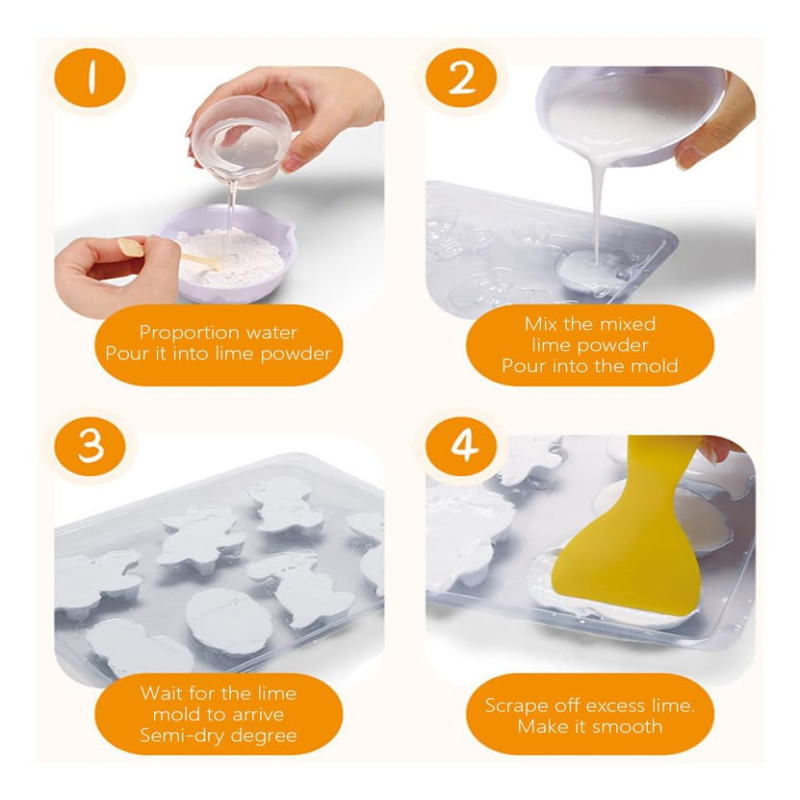 1

Proportion water
Pour it into lime powder

2

Mix the mixed
lime powder
Pour into the mold

3

Wait for the lime
mold to arrive
Semi-dry degree

4

Scrape off excess lime.
Make it smooth