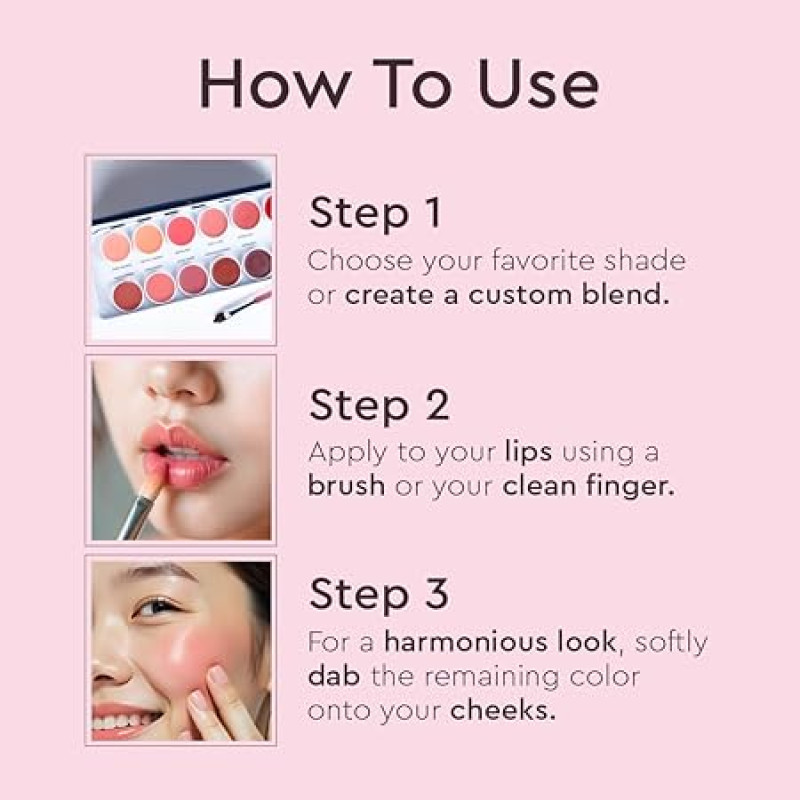 How To Use

Step 1
Choose your favorite shade or create a custom blend.

Step 2
Apply to your lips using a brush or your clean finger.

Step 3
For a harmonious look, softly dab the remaining color onto your cheeks.