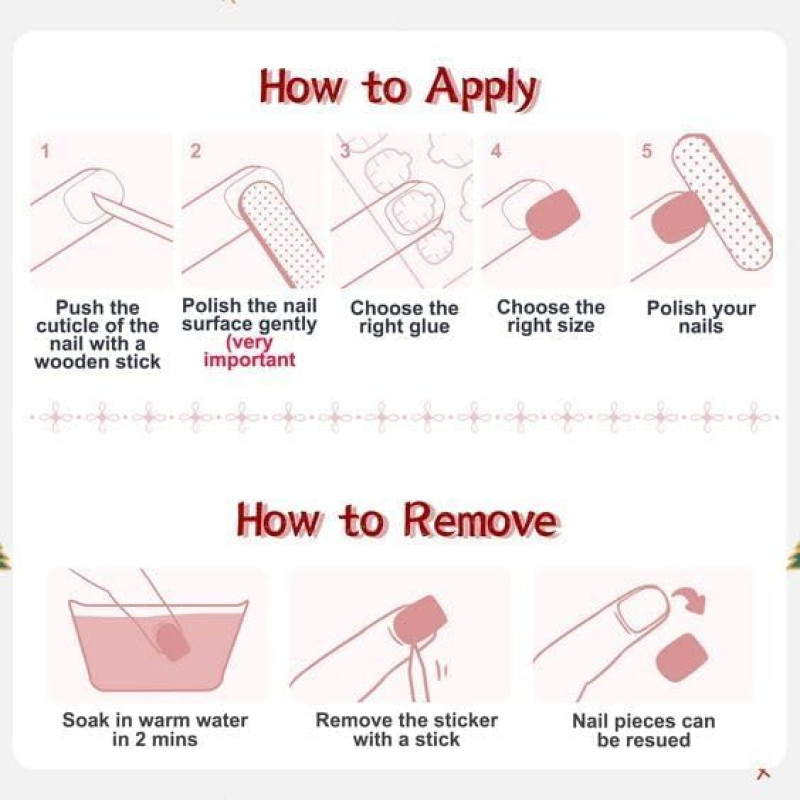 How to Apply

1

Push the cuticle of the nail with a wooden stick

2

Polish the nail surface gently (very important

3

Choose the right glue

4

Choose the right size

5

Polish your nails

How to Remove

Soak in warm water in 2 mins

Remove the sticker with a stick

Nail pieces can be resued