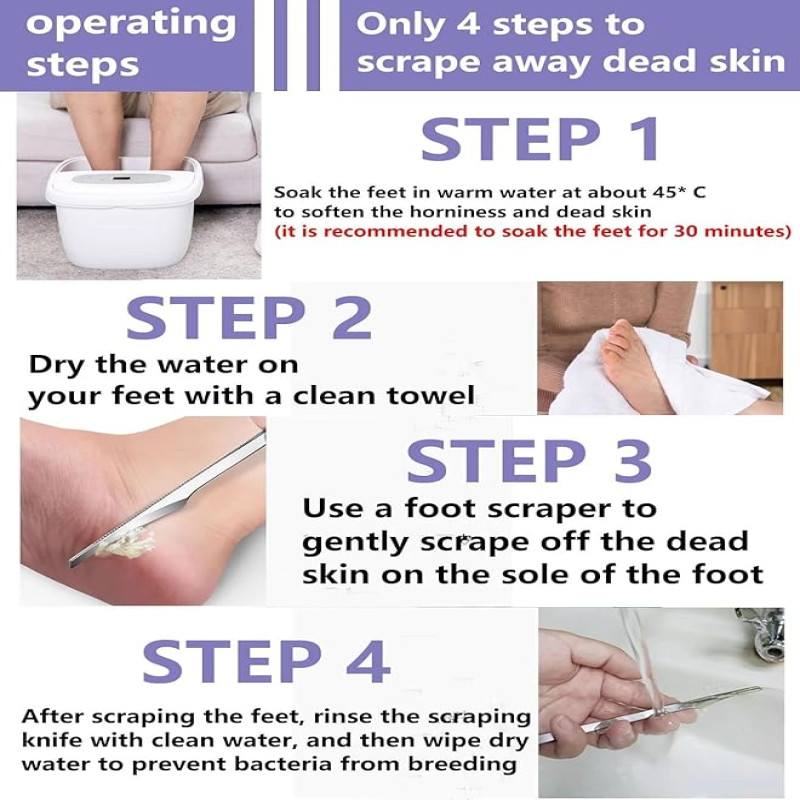 operating steps

Only 4 steps to scrape away dead skin

STEP 1

Soak the feet in warm water at about 45* C to soften the horniness and dead skin
(it is recommended to soak the feet for 30 minutes)

STEP 2

Dry the water on your feet with a clean towel

STEP 3

Use a foot scraper to gently scrape off the dead skin on the sole of the foot

STEP 4

After scraping the feet, rinse the scraping knife with clean water, and then wipe dry water to prevent bacteria from breeding