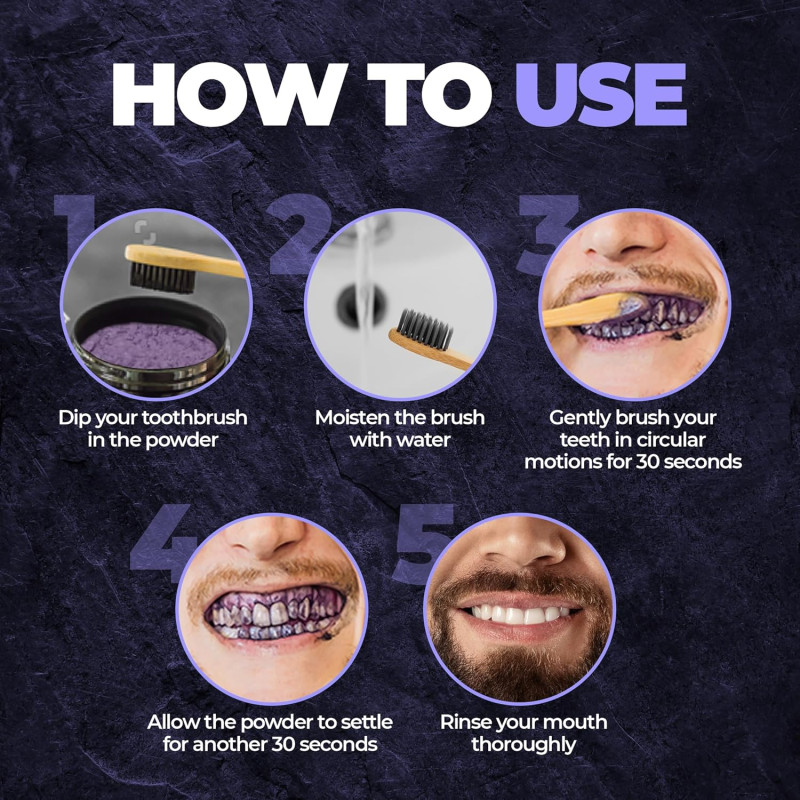 HOW TO USE

1

Dip your toothbrush in the powder

2

Moisten the brush with water

3

Gently brush your teeth in circular motions for 30 seconds

4

Allow the powder to settle for another 30 seconds

5

Rinse your mouth thoroughly