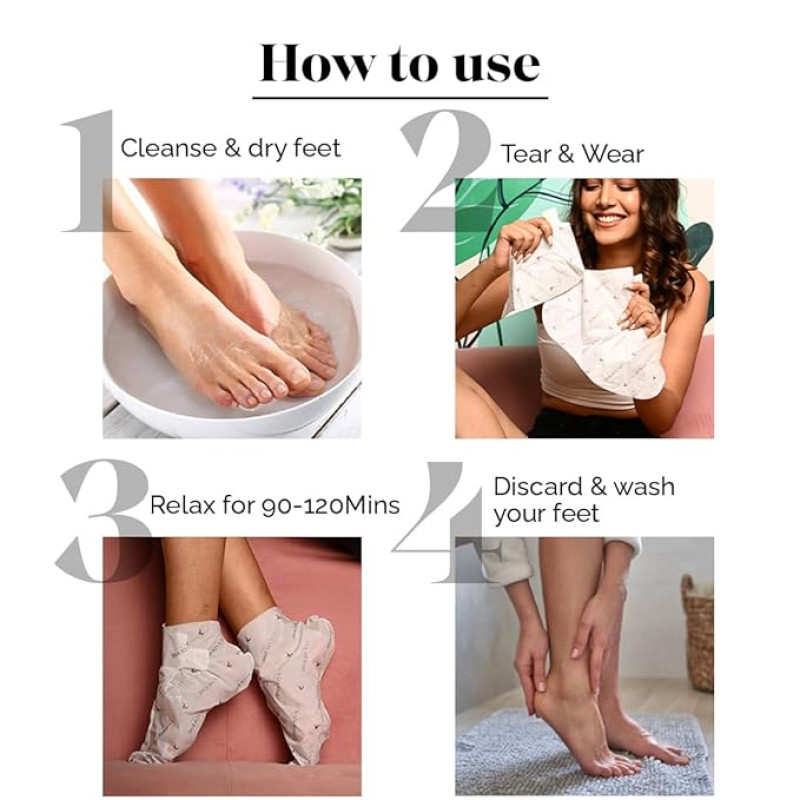 How to use

1 Cleanse & dry feet

2 Tear & Wear

3 Relax for 90-120Mins

4 Discard & wash your feet