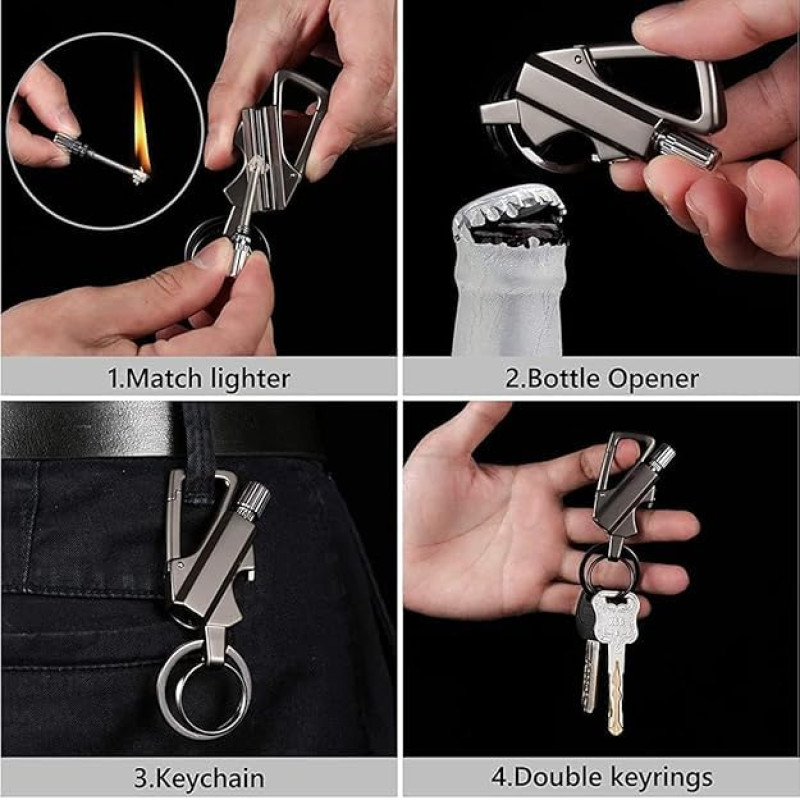 1.Match lighter

2.Bottle Opener

3.Keychain

4.Double keyrings