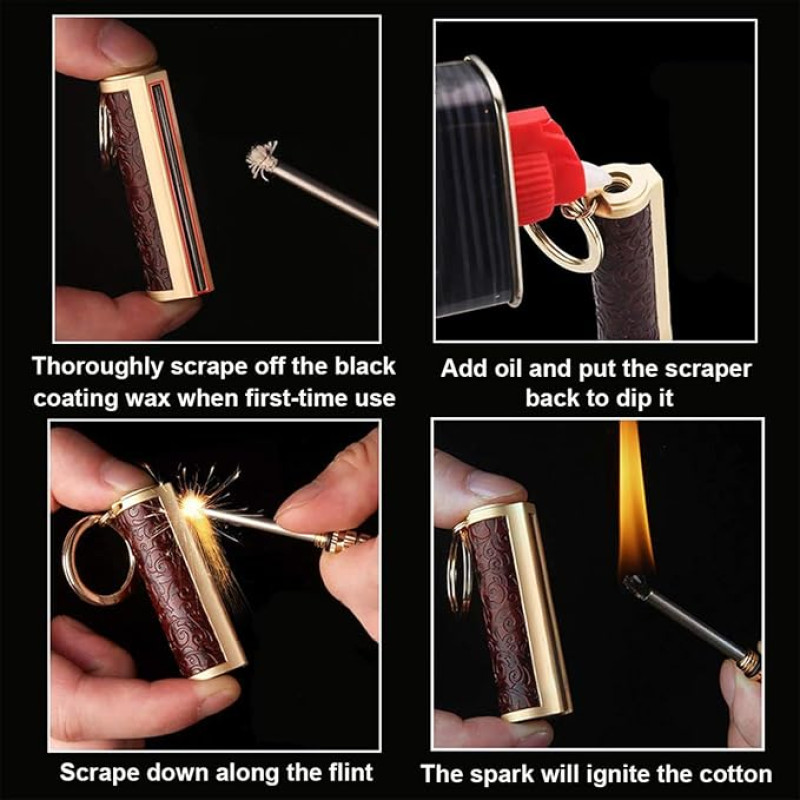 Thoroughly scrape off the black coating wax when first-time use

Add oil and put the scraper back to dip it

Scrape down along the flint

The spark will ignite the cotton