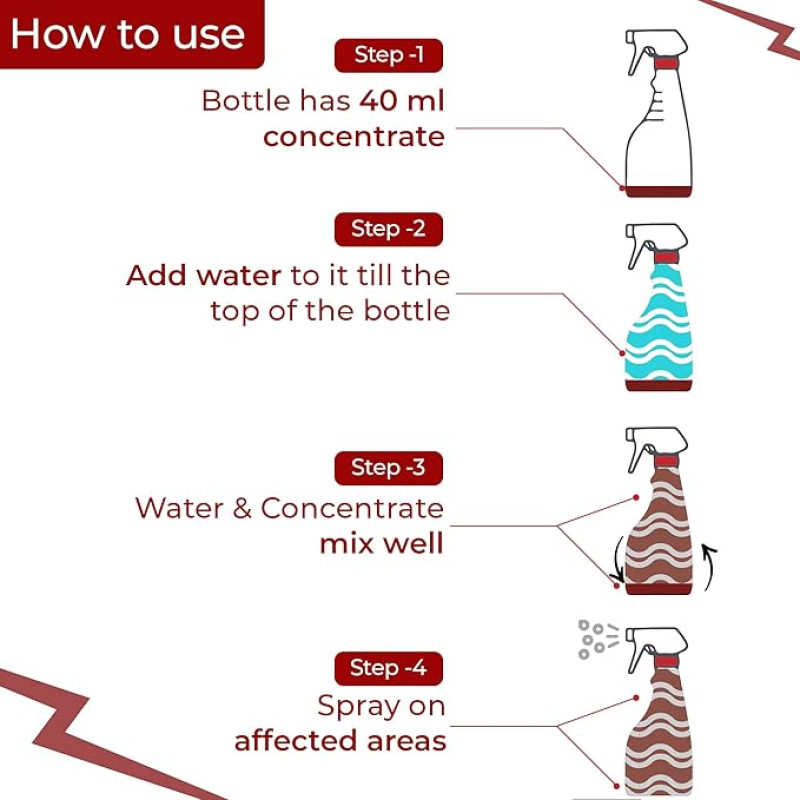 How to use

Step -1
Bottle has 40 ml concentrate

Step -2
Add water to it till the top of the bottle

Step -3
Water & Concentrate mix well

Step -4
Spray on affected areas