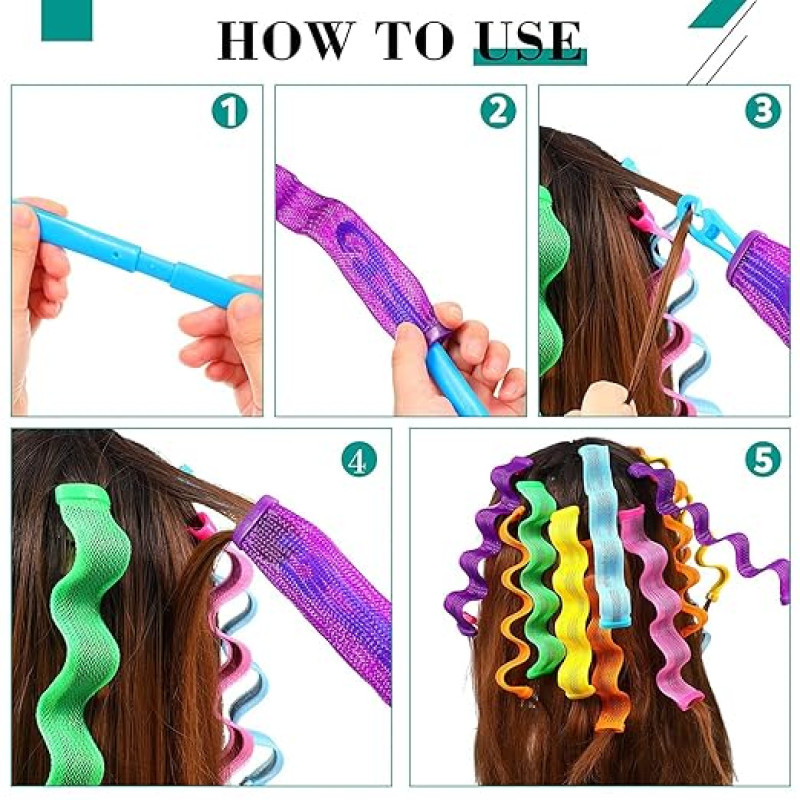 HOW TO USE

1

2

3

4

5