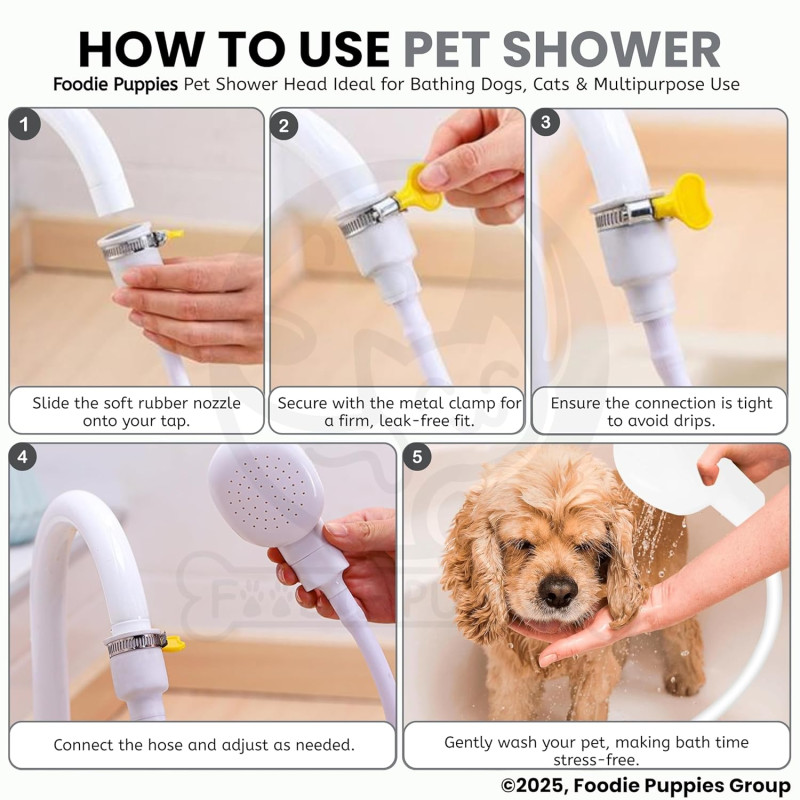 HOW TO USE PET SHOWER

Foodie Puppies Pet Shower Head Ideal for Bathing Dogs, Cats & Multipurpose Use

1

Slide the soft rubber nozzle onto your tap.

2

Secure with the metal clamp for a firm, leak-free fit.

3

Ensure the connection is tight to avoid drips.

4

Connect the hose and adjust as needed.

5

Gently wash your pet, making bath time stress-free.

©2025, Foodie Puppies Group