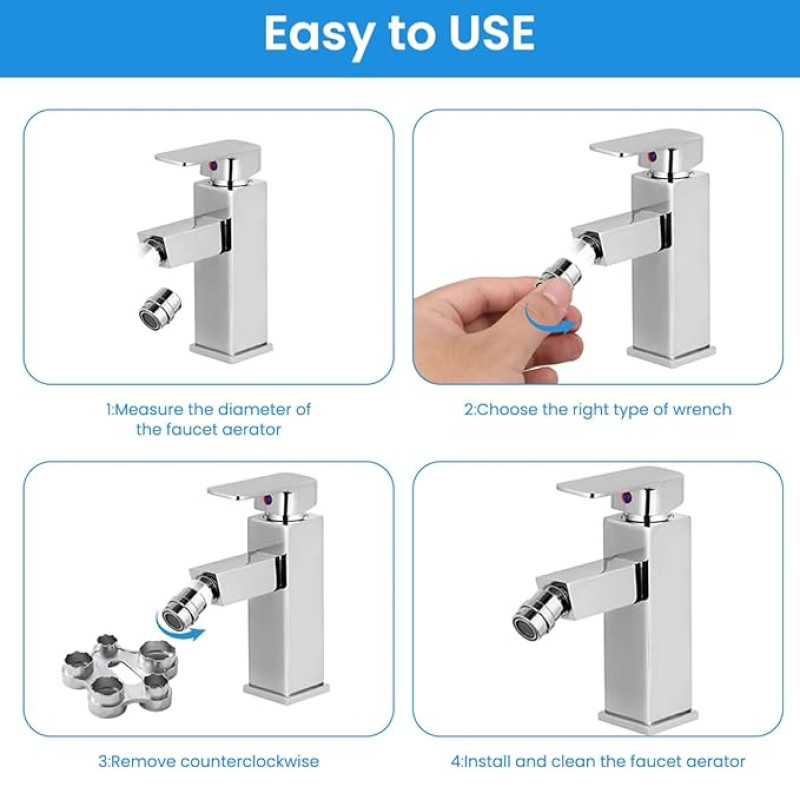 Easy to USE

1:Measure the diameter of the faucet aerator

2:Choose the right type of wrench

3:Remove counterclockwise

4:Install and clean the faucet aerator