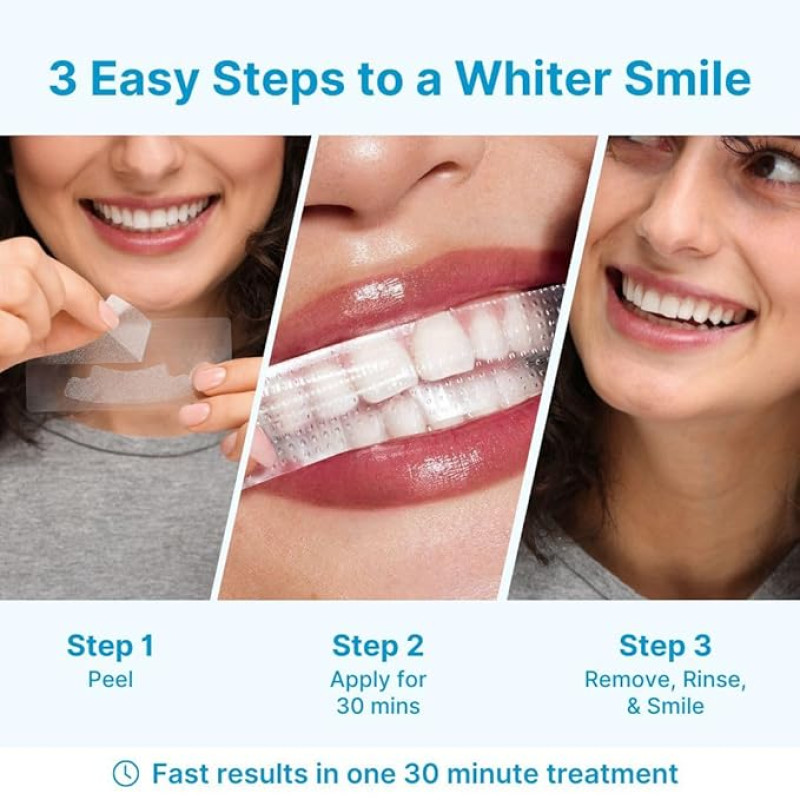 3 Easy Steps to a Whiter Smile

Step 1
Peel

Step 2
Apply for 30 mins

Step 3
Remove, Rinse, & Smile

Fast results in one 30 minute treatment