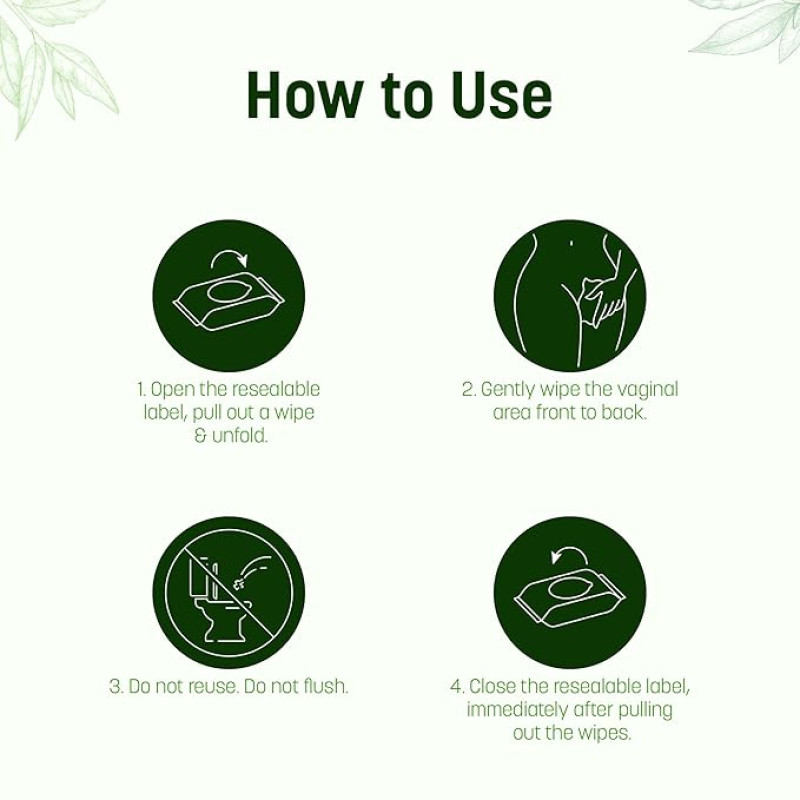 How to Use

1. Open the resealable label, pull out a wipe & unfold.

2. Gently wipe the vaginal area front to back.

3. Do not reuse. Do not flush.

4. Close the resealable label, immediately after pulling out the wipes.