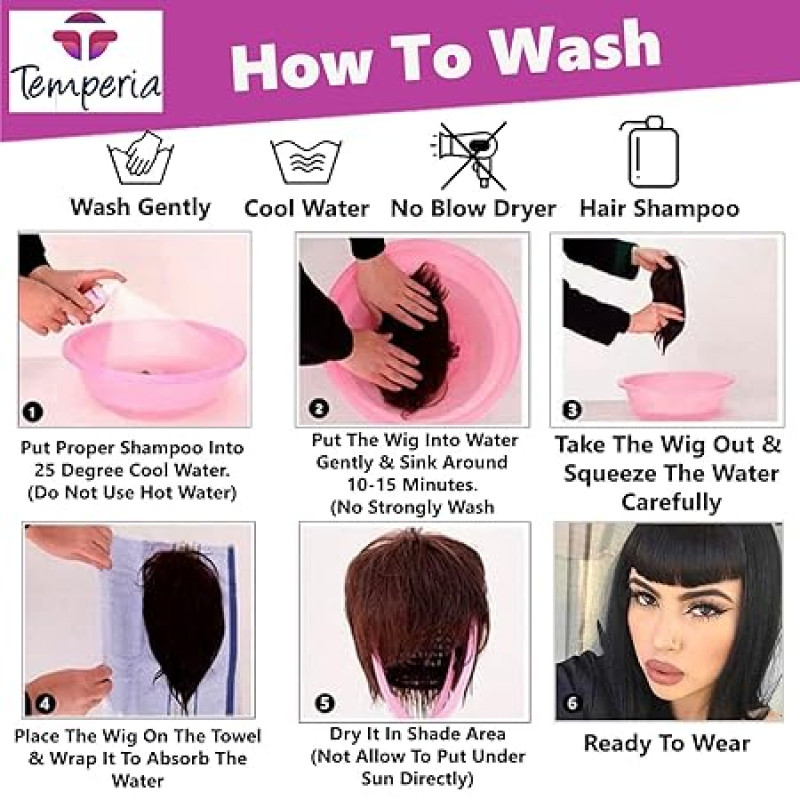 Temperia

How To Wash

Wash Gently

Cool Water

No Blow Dryer

Hair Shampoo

1

Put Proper Shampoo Into 25 Degree Cool Water. (Do Not Use Hot Water)

2

Put The Wig Into Water Gently & Sink Around 10-15 Minutes. (No Strongly Wash

3

Take The Wig Out & Squeeze The Water Carefully

4

Place The Wig On The Towel & Wrap It To Absorb The Water

5

Dry It In Shade Area (Not Allow To Put Under Sun Directly)

6

Ready To Wear