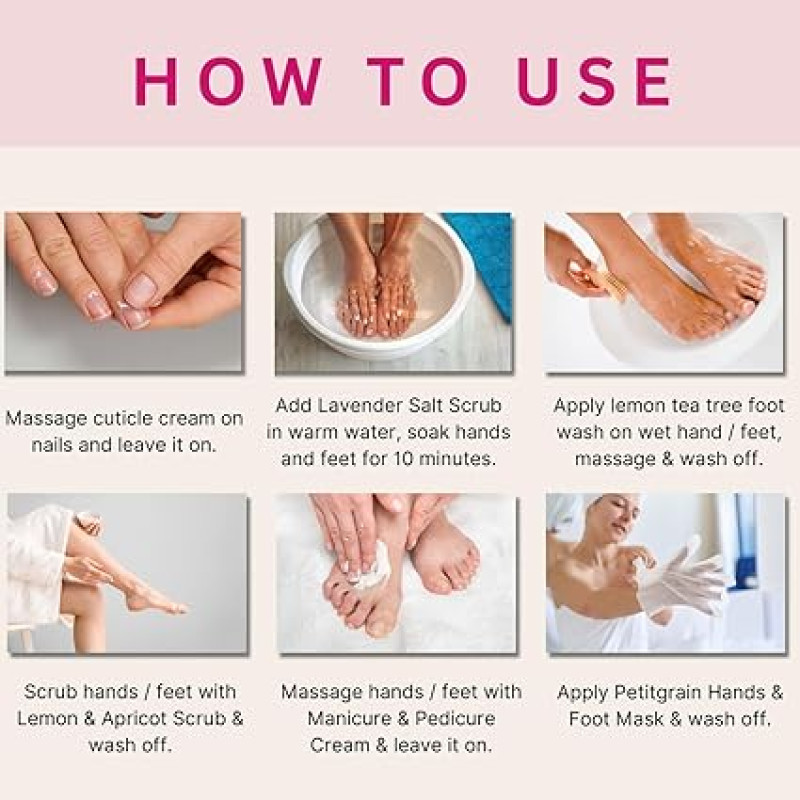 HOW TO USE

Massage cuticle cream on nails and leave it on.

Add Lavender Salt Scrub in warm water, soak hands and feet for 10 minutes.

Apply lemon tea tree foot wash on wet hand / feet, massage & wash off.

Scrub hands / feet with Lemon & Apricot Scrub & wash off.

Massage hands / feet with Manicure & Pedicure Cream & leave it on.

Apply Petitgrain Hands & Foot Mask & wash off.